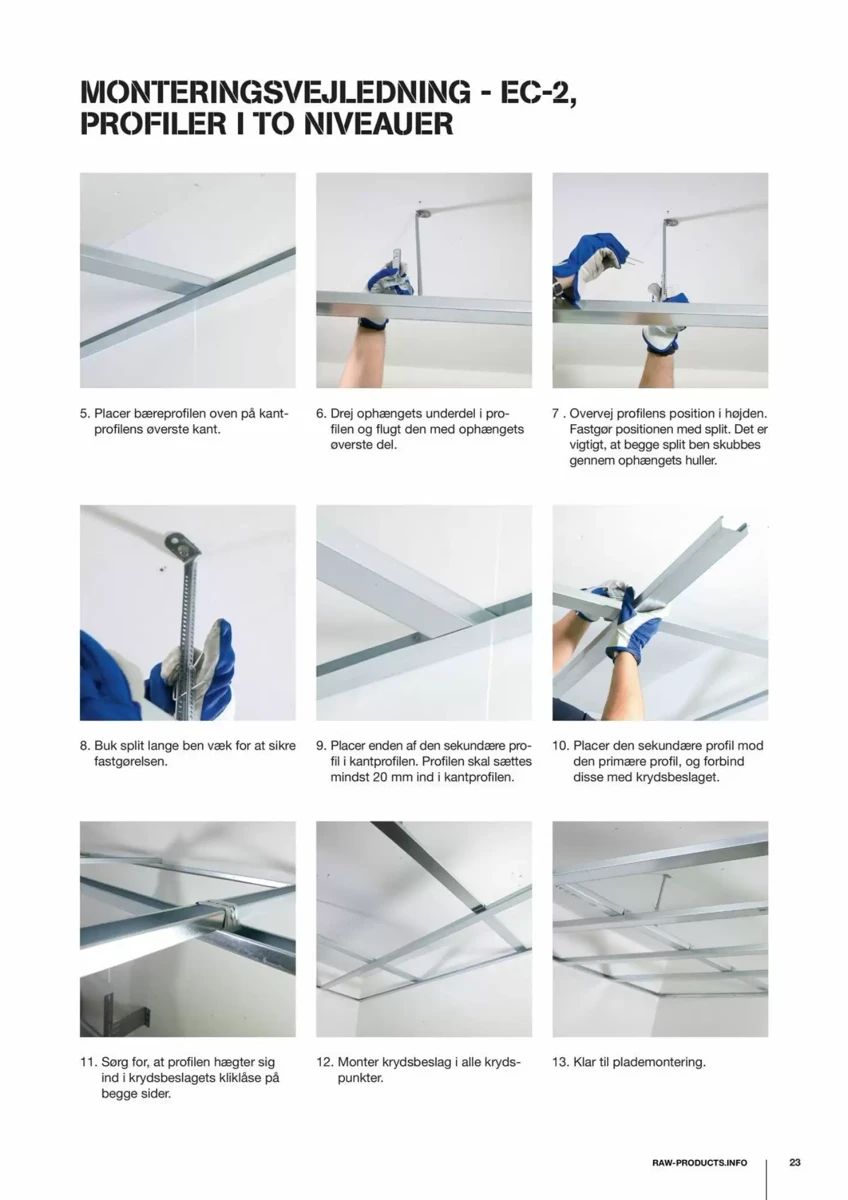 MONTERINGSVEJLEDNING - EC-2, PROFILER I TO NIVEAUER

5. Placer bæreprofilen oven på kantprofilens øverste kant.

6. Drej ophængets underdel i profilen og flugt den med ophængets øverste del.

7 . Overvej profilens position i højden. Fastgør positionen med split. Det er vigtigt, at begge split ben skubbes gennem ophængets huller.

8. Buk split lange ben væk for at sikre fastgørelsen.

9. Placer enden af den sekundære profil i kantprofilen. Profilen skal sættes mindst 20 mm ind i kantprofilen.

10. Placer den sekundære profil mod den primære profil, og forbind disse med krydsbeslaget.

11. Sørg for, at profilen hægter sig ind i krydsbeslagets kliklåse på begge sider.

12. Monter krydsbeslag i alle krydspunkter.

13. Klar til plademontering.

RAW-PRODUCTS.INFO 23