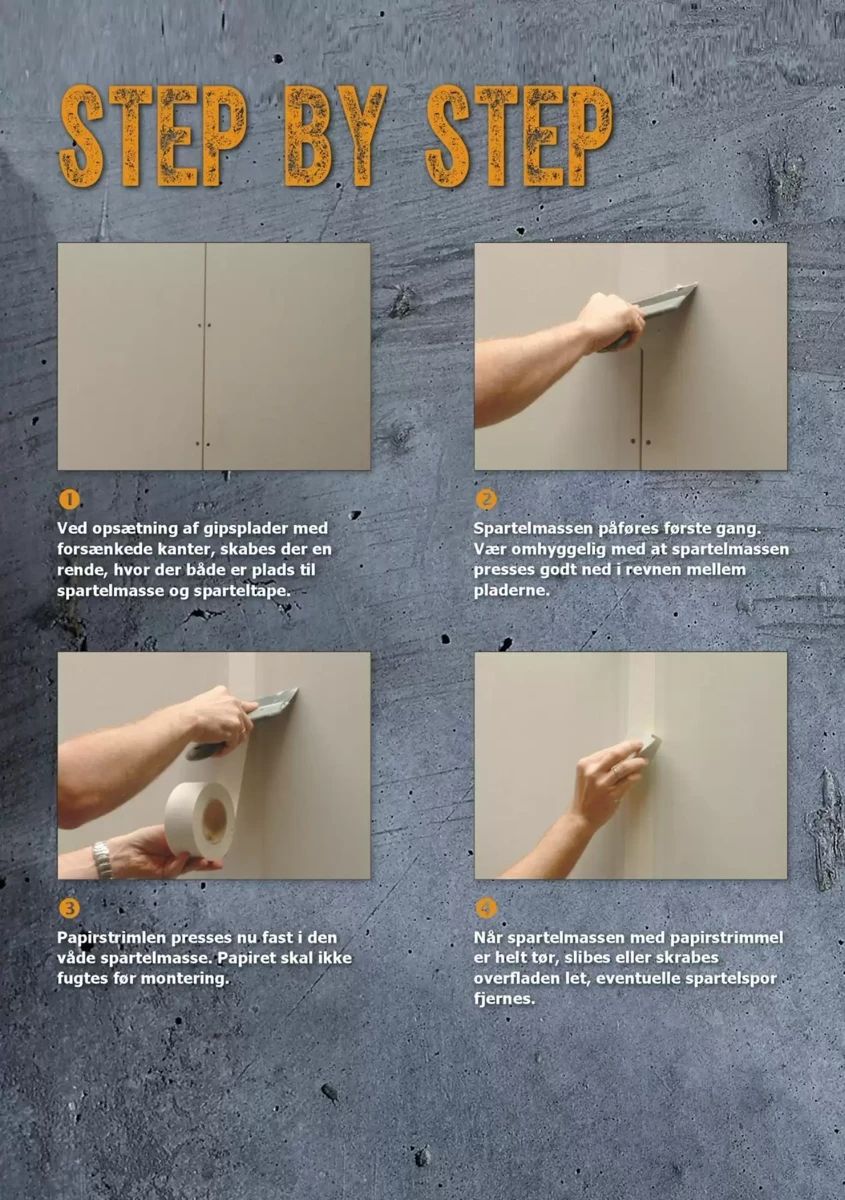 STEP BY STEP

1

Ved opsætning af gipsplader med forsænkede kanter, skabes der en rende, hvor der både er plads til spartelmasse og sparteltape.

2

Spartelmassen påføres første gang. Vær omhyggelig med at spartelmassen presses godt ned i revnen mellem pladerne.

3

Papirstrimlen presses nu fast i den våde spartelmasse. Papiret skal ikke fugtes før montering.

4

Når spartelmassen med papirstrimmel er helt tør, slibes eller skrabes overfladen let, eventuelle spartelspor fjernes.