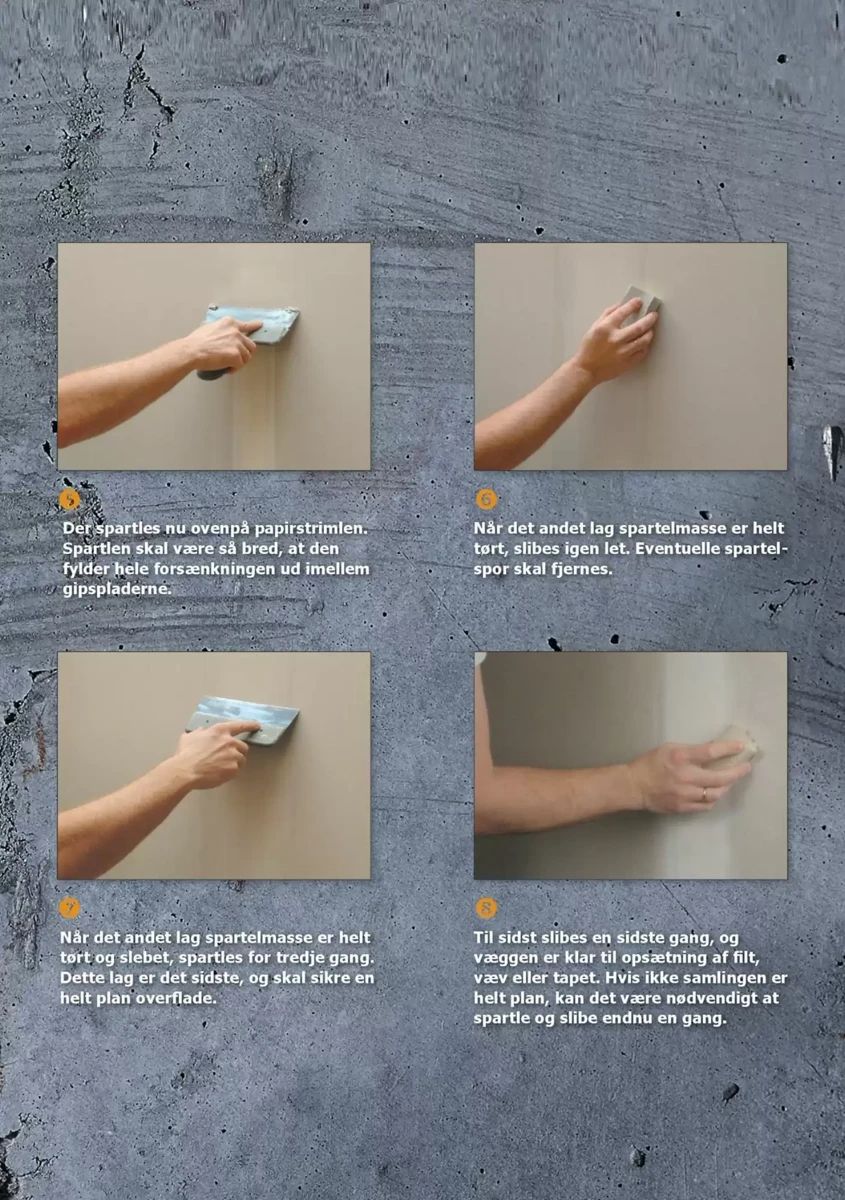 5

Der spartles nu ovenpå papirstrimlen. Spartlen skal være så bred, at den fylder hele forsænkningen ud imellem gipspladerne.

6

Når det andet lag spartelmasse er helt tørt, slibes igen let. Eventuelle spartelspor skal fjernes.

7

Når det andet lag spartelmasse er helt tørt og slebet, spartles for tredje gang. Dette lag er det sidste, og skal sikre en helt plan overflade.

8

Til sidst slibes en sidste gang, og væggen er klar til opsætning af filt, væv eller tapet. Hvis ikke samlingen er helt plan, kan det være nødvendigt at spartle og slibe endnu en gang.